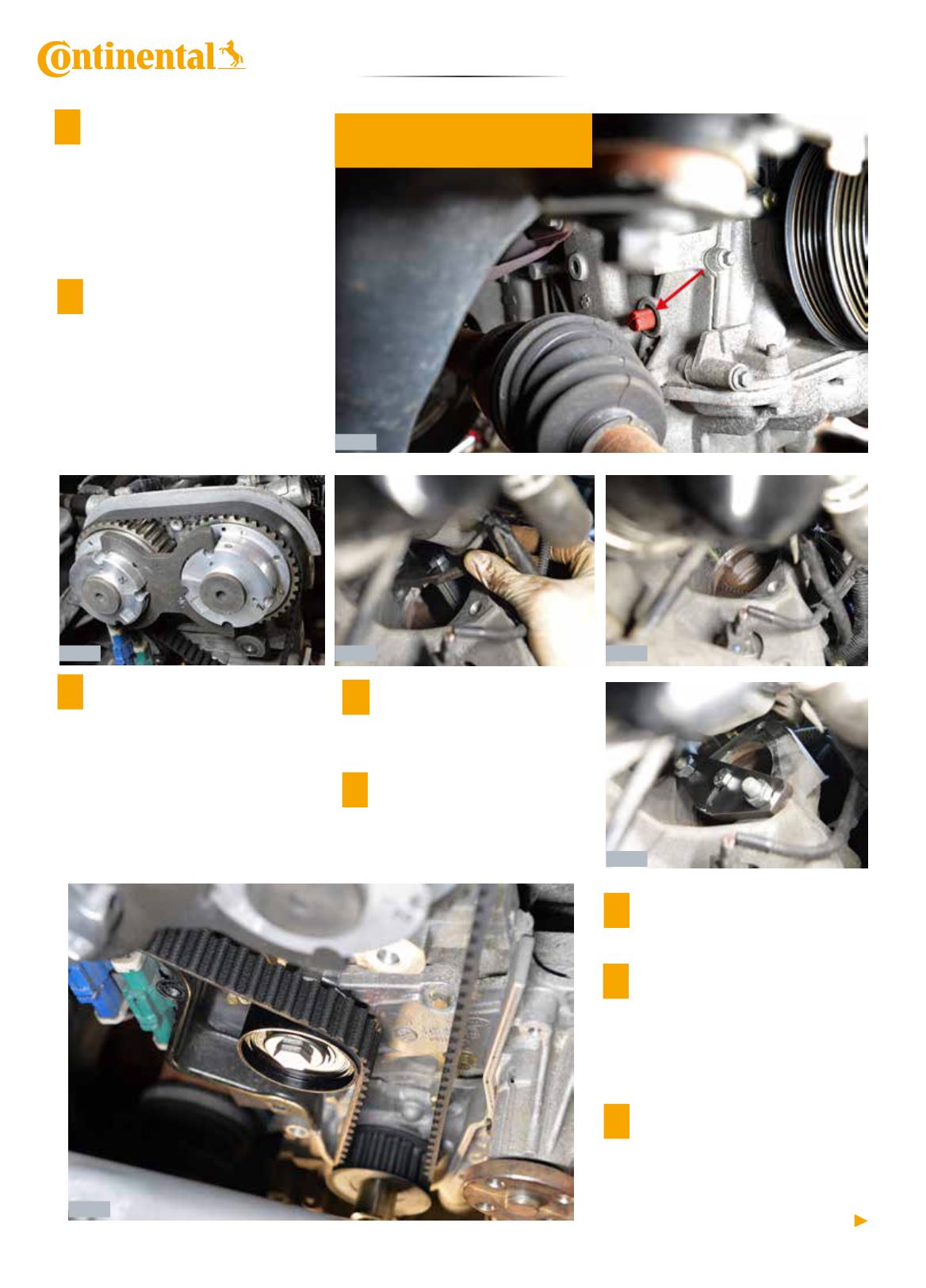 Continental