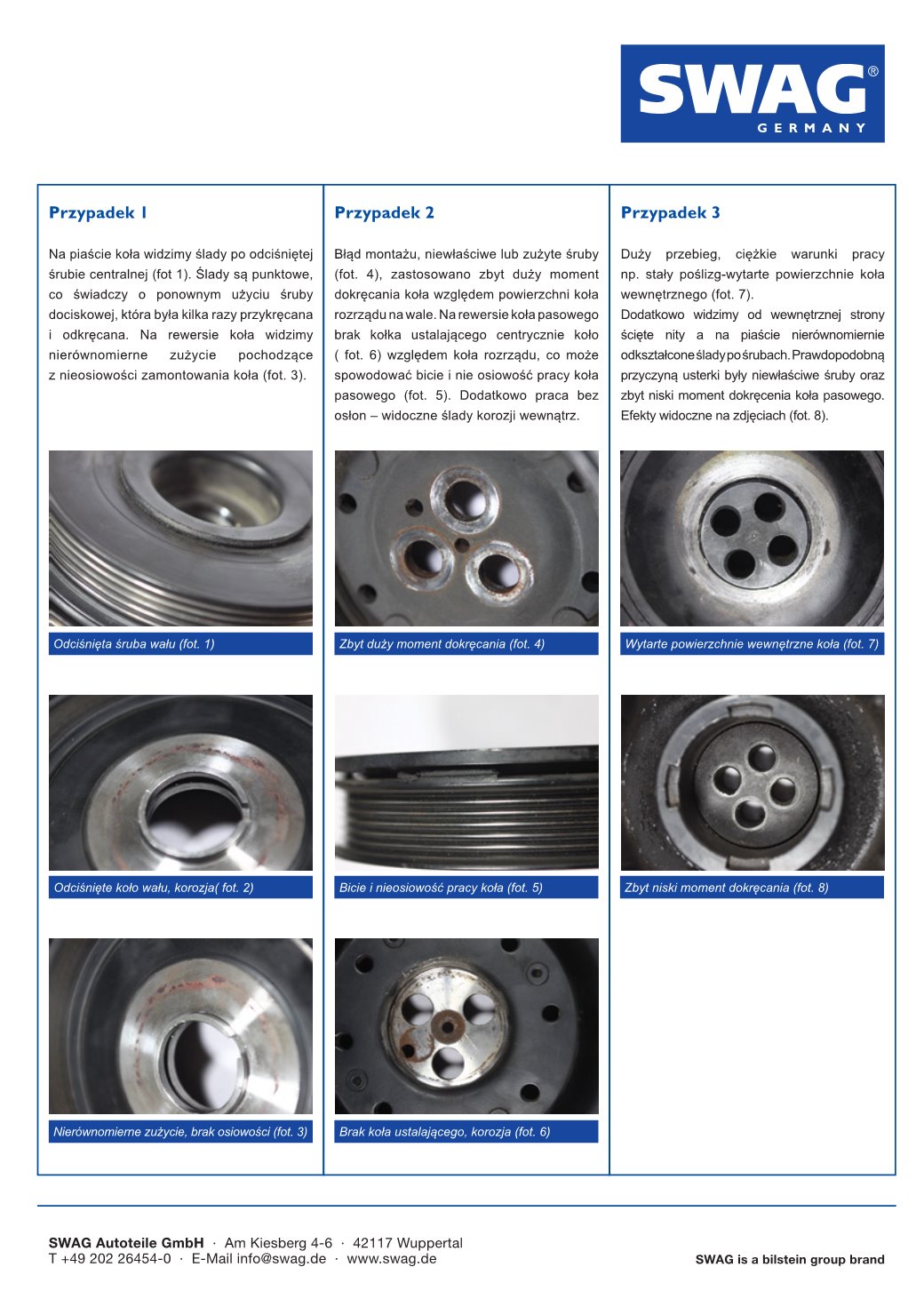 SWAG®
GERMANY

Przypadek 1

Na piaście koła widzimy ślady po odciśniętej śrubie centralnej (fot 1). Ślady są punktowe, co świadczy o ponownym użyciu śruby dociskowej, która była kilka razy przykręcana i odkręcana. Na rewersie koła widzimy nierównomierne zużycie pochodzące z nieosiowości zamontowania koła (fot. 3).

Odciśnięta śruba wału (fot. 1)

Odciśnięte koło wału, korozja( fot. 2)

Nierównomierne zużycie, brak osiowości (fot. 3)

Przypadek 2

Błąd montażu, niewłaściwe lub zużyte śruby (fot. 4), zastosowano zbyt duży moment dokręcania koła względem powierzchni koła rozrządu na wale. Na rewersie koła pasowego brak kołka ustalającego centrycznie koło ( fot. 6) względem koła rozrządu, co może spowodować bicie i nie osiowość pracy koła pasowego (fot. 5). Dodatkowo praca bez osłon – widoczne ślady korozji wewnątrz.

Zbyt duży moment dokręcania (fot. 4)

Bicie i nieosiowość pracy koła (fot. 5)

Brak koła ustalającego, korozja (fot. 6)

Przypadek 3

Duży przebieg, ciężkie warunki pracy np. stały poślizg-wytarte powierzchnie koła wewnętrznego (fot. 7).
Dodatkowo widzimy od wewnętrznej strony ścięte nity a na piaście nierównomiernie odkształcone ślady po śrubach. Prawdopodobną przyczyną usterki były niewłaściwe śruby oraz zbyt niski moment dokręcenia koła pasowego. Efekty widoczne na zdjęciach (fot. 8).

Wytarte powierzchnie wewnętrzne koła (fot. 7)

Zbyt niski moment dokręcania (fot. 8)

SWAG Autoteile GmbH · Am Kiesberg 4-6 · 42117 Wuppertal
T +49 202 26454-0 · E-Mail info@swag.de · www.swag.de

SWAG is a bilstein group brand