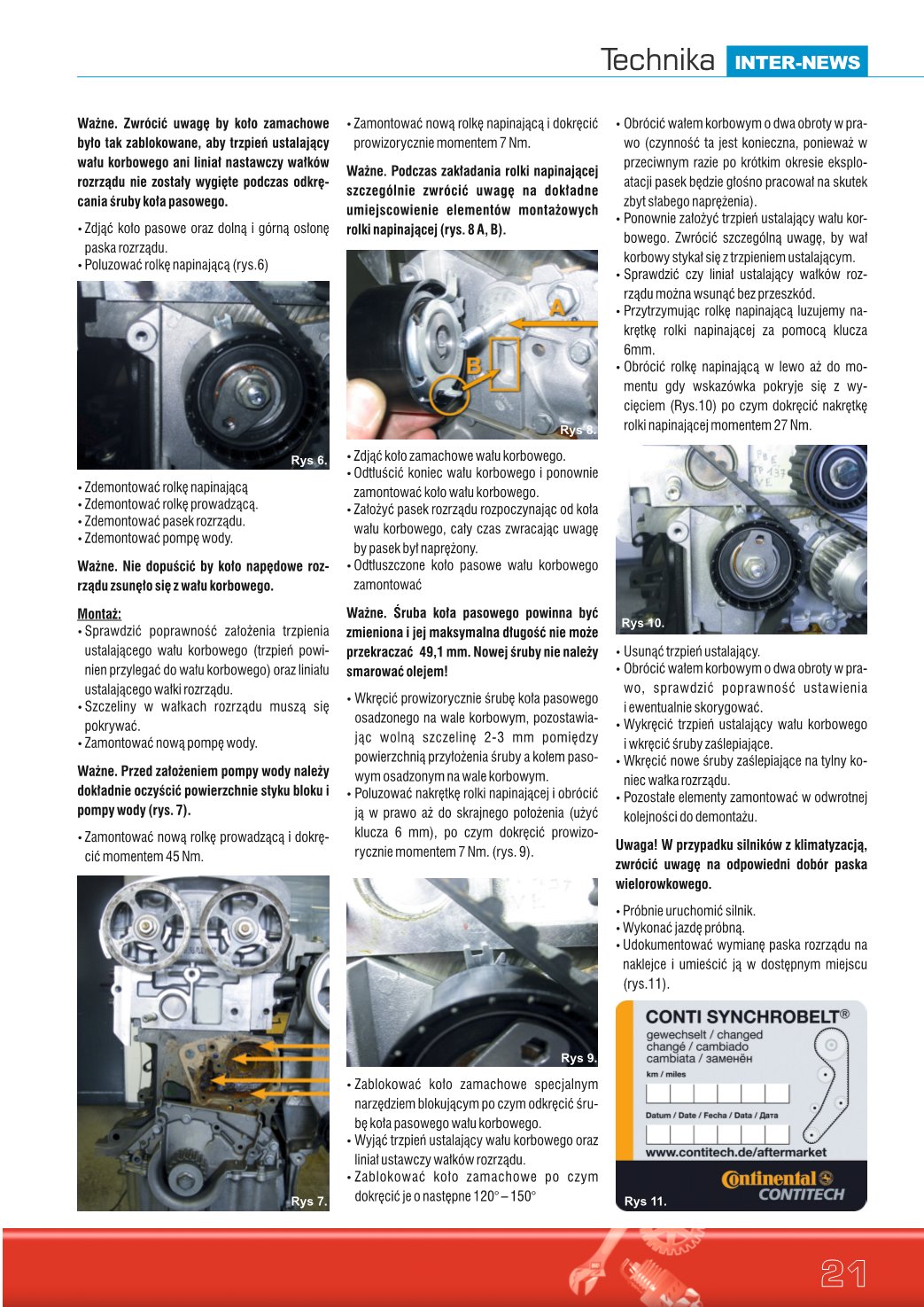 Technika INTER-NEWS

Ważne. Zwrócić uwagę by koło zamachowe było tak zablokowane, aby trzpień ustalający wału korbowego ani liniał nastawczy wałków rozrządu nie zostały wygięte podczas odkręcania śruby koła pasowego.

• Zdjąć koło pasowe oraz dolną i górną osłonę paska rozrządu.
• Poluzować rolkę napinającą (rys.6)

Rys 6.

• Zdemontować rolkę napinającą
• Zdemontować rolkę prowadzącą.
• Zdemontować pasek rozrządu.
• Zdemontować pompę wody.

Ważne. Nie dopuścić by koło napędowe rozrządu zsunęło się z wału korbowego.

Montaż:
• Sprawdzić poprawność założenia trzpienia ustalającego wału korbowego (trzpień powinien przylegać do wału korbowego) oraz liniału ustalającego wałki rozrządu.
• Szczeliny w wałkach rozrządu muszą się pokrywać.
• Zamontować nową pompę wody.

Ważne. Przed założeniem pompy wody należy dokładnie oczyścić powierzchnie styku bloku i pompy wody (rys. 7).

• Zamontować nową rolkę prowadzącą i dokręcić momentem 45 Nm.

Rys 7.

• Zamontować nową rolkę napinającą i dokręcić prowizorycznie momentem 7 Nm.

Ważne. Podczas zakładania rolki napinającej szczególnie zwrócić uwagę na dokładne umiejscowienie elementów montażowych rolki napinającej (rys. 8 A, B).

A
B
Rys 8.

• Zdjąć koło zamachowe wału korbowego.
• Odtłuścić koniec wału korbowego i ponownie zamontować koło wału korbowego.
• Założyć pasek rozrządu rozpoczynając od koła wału korbowego, cały czas zwracając uwagę by pasek był naprężony.
• Odtłuszczone koło pasowe wału korbowego zamontować

Ważne. Śruba koła pasowego powinna być zmieniona i jej maksymalna długość nie może przekraczać 49,1 mm. Nowej śruby nie należy smarować olejem!

• Wkręcić prowizorycznie śrubę koła pasowego osadzonego na wale korbowym, pozostawiając wolną szczelinę 2-3 mm pomiędzy powierzchnią przyłożenia śruby a kołem pasowym osadzonym na wale korbowym.
• Poluzować nakrętkę rolki napinającej i obrócić ją w prawo aż do skrajnego położenia (użyć klucza 6 mm), po czym dokręcić prowizorycznie momentem 7 Nm. (rys. 9).

Rys 9.

• Zablokować koło zamachowe specjalnym narzędziem blokującym po czym odkręcić śrubę koła pasowego wału korbowego.
• Wyjąć trzpień ustalający wału korbowego oraz liniał ustawczy wałków rozrządu.
• Zablokować koło zamachowe po czym dokręcić je o następne 120° – 150°

• Obrócić wałem korbowym o dwa obroty w prawo (czynność ta jest konieczna, ponieważ w przeciwnym razie po krótkim okresie eksploatacji pasek będzie głośno pracował na skutek zbyt słabego naprężenia).
• Ponownie założyć trzpień ustalający wału korbowego. Zwrócić szczególną uwagę, by wał korbowy stykał się z trzpieniem ustalającym.
• Sprawdzić czy liniał ustalający wałków rozrządu można wsunąć bez przeszkód.
• Przytrzymując rolkę napinającą luzujemy nakrętkę rolki napinającej za pomocą klucza 6mm.
• Obrócić rolkę napinającą w lewo aż do momentu gdy wskazówka pokryje się z wycięciem (Rys.10) po czym dokręcić nakrętkę rolki napinającej momentem 27 Nm.

Rys 10.

• Usunąć trzpień ustalający.
• Obrócić wałem korbowym o dwa obroty w prawo, sprawdzić poprawność ustawienia i ewentualnie skorygować.
• Wykręcić trzpień ustalający wału korbowego i wkręcić śruby zaślepiające.
• Wkręcić nowe śruby zaślepiające na tylny koniec wałka rozrządu.
• Pozostałe elementy zamontować w odwrotnej kolejności do demontażu.

Uwaga! W przypadku silników z klimatyzacją, zwrócić uwagę na odpowiedni dobór paska wielorowkowego.

• Próbnie uruchomić silnik.
• Wykonać jazdę próbną.
• Udokumentować wymianę paska rozrządu na naklejce i umieścić ją w dostępnym miejscu (rys.11).

CONTI SYNCHROBELT®
gewechselt / changed
changé / cambiado
cambiata / заменён
km / miles
Datum / Date / Fecha / Data / Дата
www.contitech.de/aftermarket
Continental
CONTITECH
Rys 11.

21